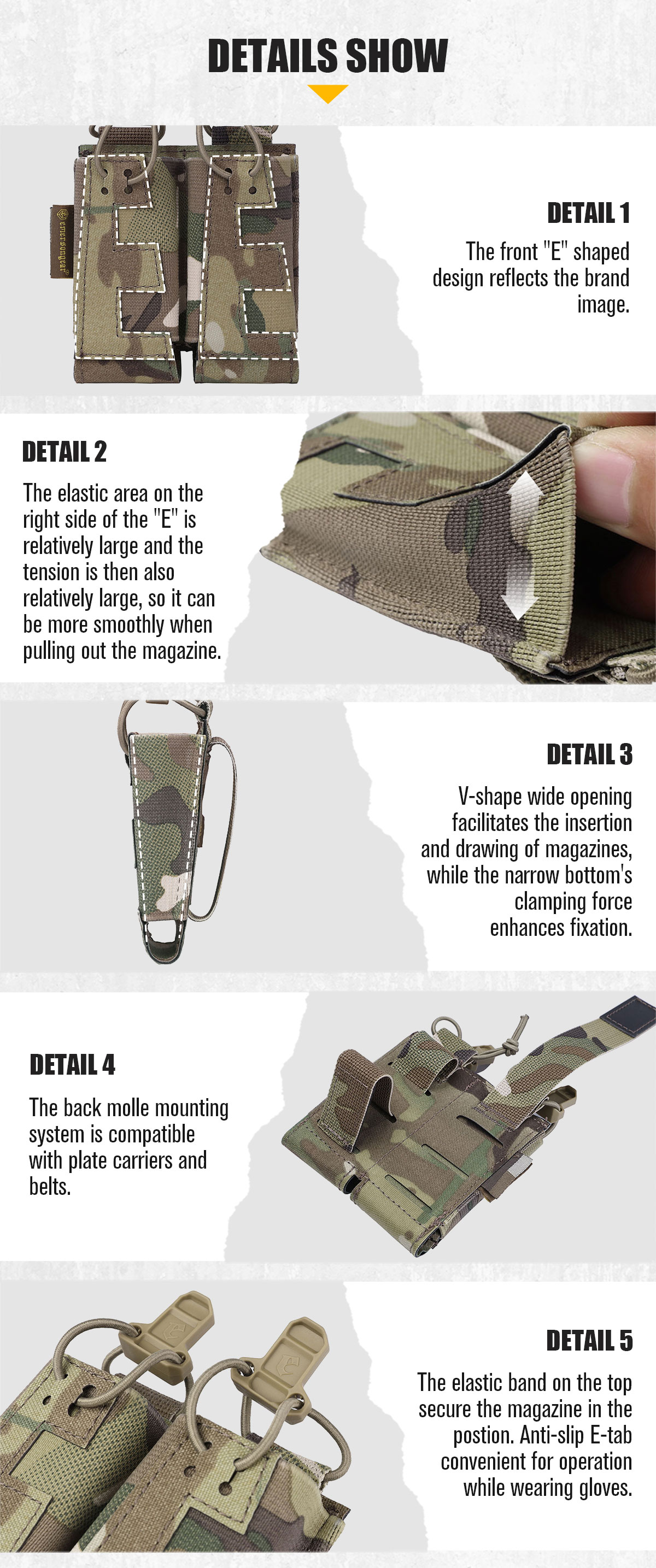 DETAILS SHOW

emersongear

DETAIL 1

The front "E" shaped design reflects the brand image.

DETAIL 2

The elastic area on the right side of the "E" is relatively large and the tension is then also relatively large, so it can be more smoothly when pulling out the magazine.

DETAIL 3

V-shape wide opening facilitates the insertion and drawing of magazines, while the narrow bottom's clamping force enhances fixation.

DETAIL 4

The back molle mounting system is compatible with plate carriers and belts.

DETAIL 5

The elastic band on the top secure the magazine in the postion. Anti-slip E-tab convenient for operation while wearing gloves.